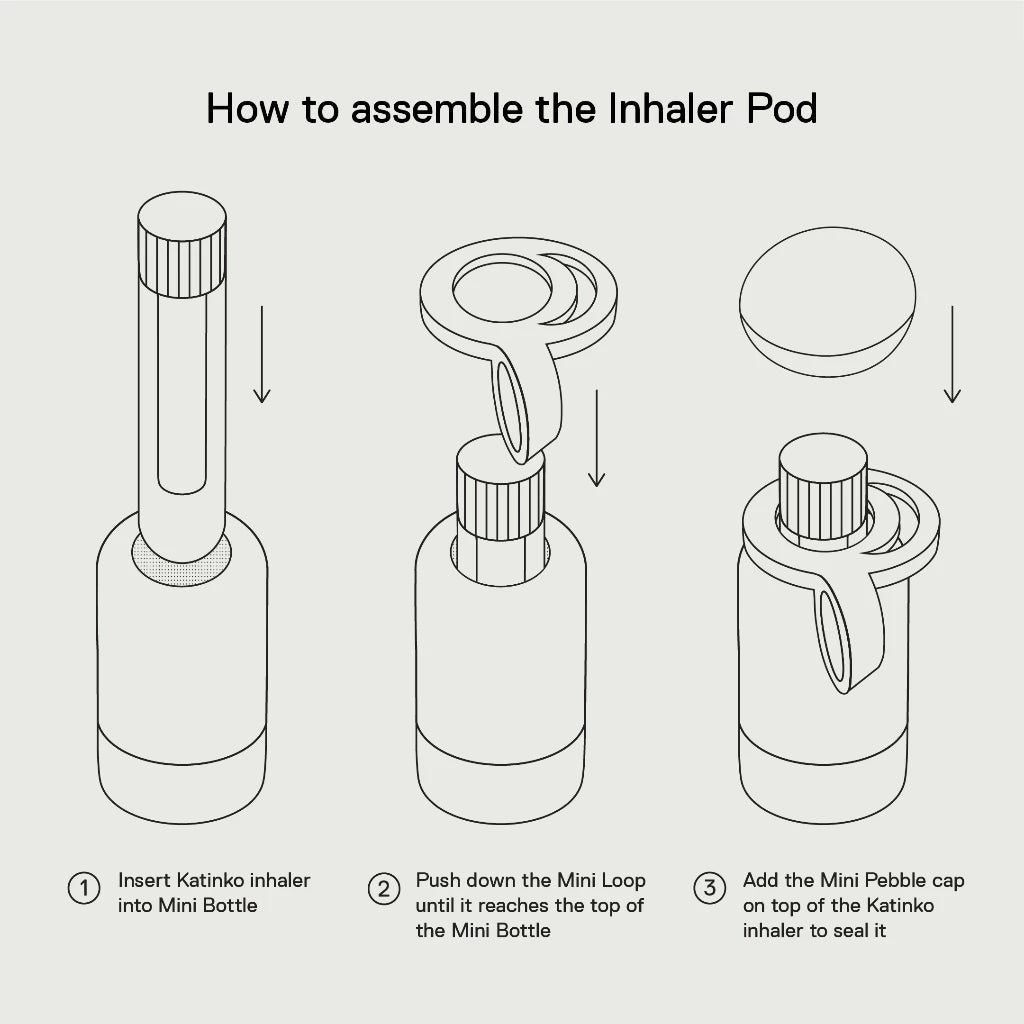 How to assemble the Inhaler Pod

1 Insert Katinko inhaler into Mini Bottle

2 Push down the Mini Loop until it reaches the top of the Mini Bottle

3 Add the Mini Pebble cap on top of the Katinko inhaler to seal it