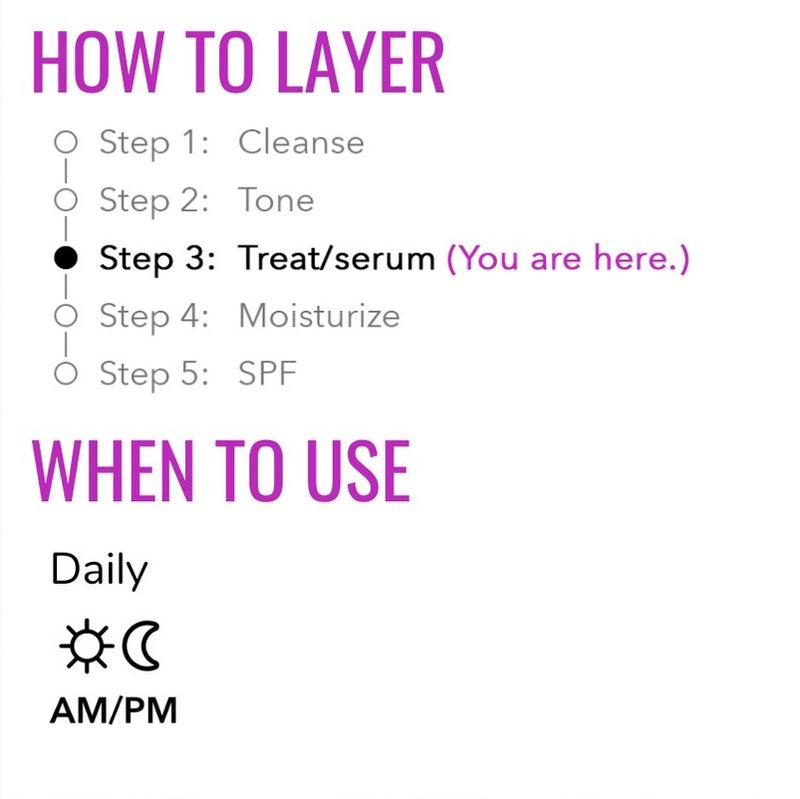 HOW TO LAYER

Step 1: Cleanse
Step 2: Tone
Step 3: Treat/serum (You are here.)
Step 4: Moisturize
Step 5: SPF

WHEN TO USE

Daily

AM/PM