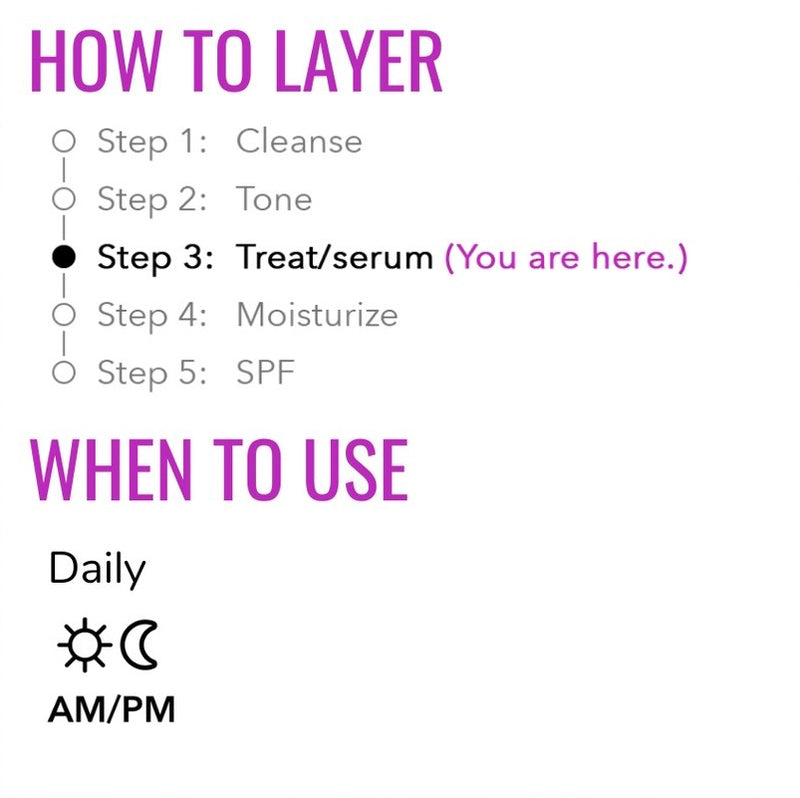 HOW TO LAYER

Step 1: Cleanse
Step 2: Tone
Step 3: Treat/serum (You are here.)
Step 4: Moisturize
Step 5: SPF

WHEN TO USE

Daily

AM/PM