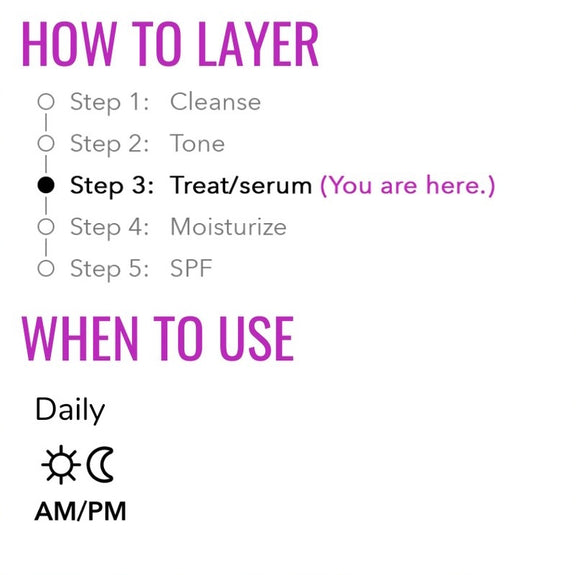 HOW TO LAYER

Step 1: Cleanse
Step 2: Tone
Step 3: Treat/serum (You are here.)
Step 4: Moisturize
Step 5: SPF

WHEN TO USE

Daily

AM/PM