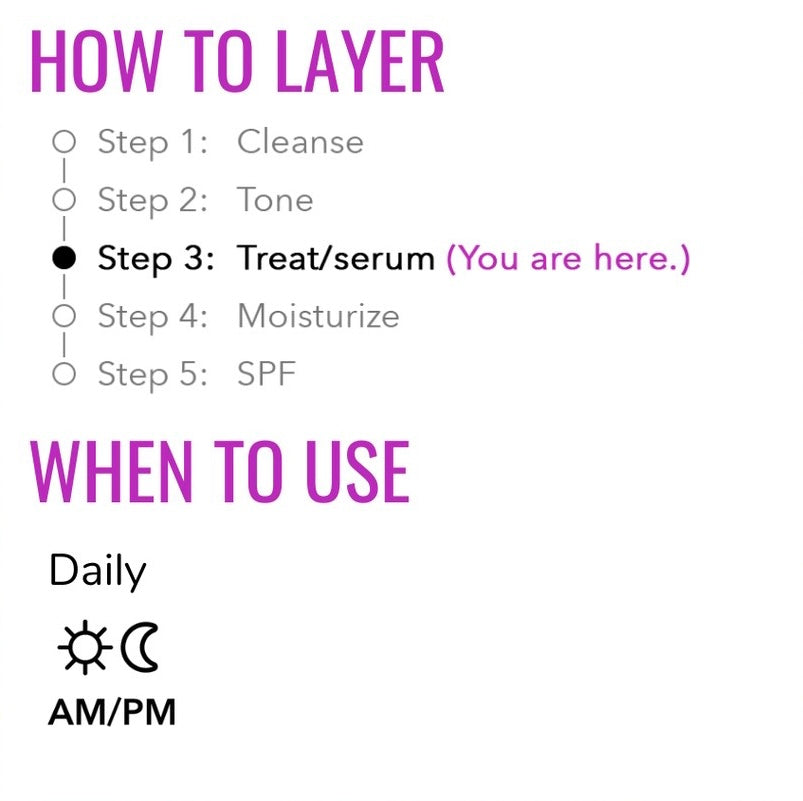 HOW TO LAYER

Step 1: Cleanse
Step 2: Tone
Step 3: Treat/serum (You are here.)
Step 4: Moisturize
Step 5: SPF

WHEN TO USE

Daily

AM/PM