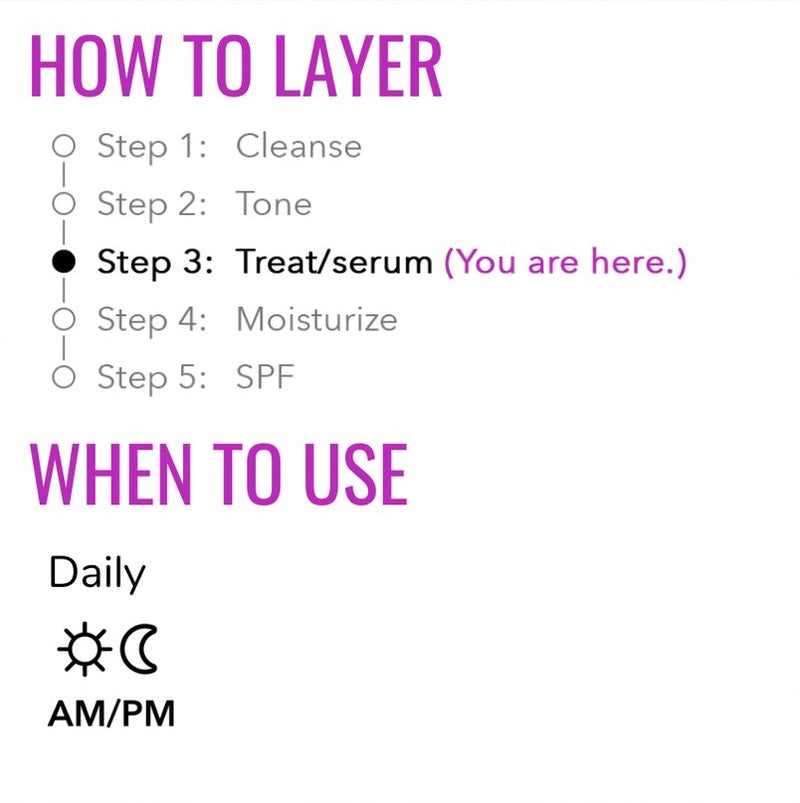 HOW TO LAYER

Step 1: Cleanse
Step 2: Tone
Step 3: Treat/serum (You are here.)
Step 4: Moisturize
Step 5: SPF

WHEN TO USE

Daily

AM/PM