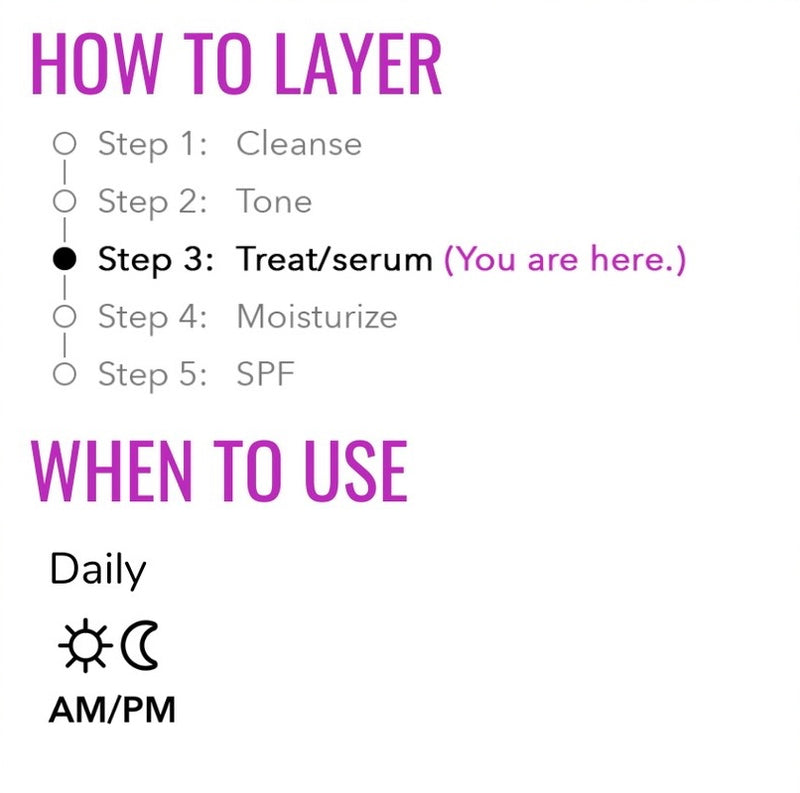 HOW TO LAYER

Step 1: Cleanse
Step 2: Tone
Step 3: Treat/serum (You are here.)
Step 4: Moisturize
Step 5: SPF

WHEN TO USE

Daily

AM/PM