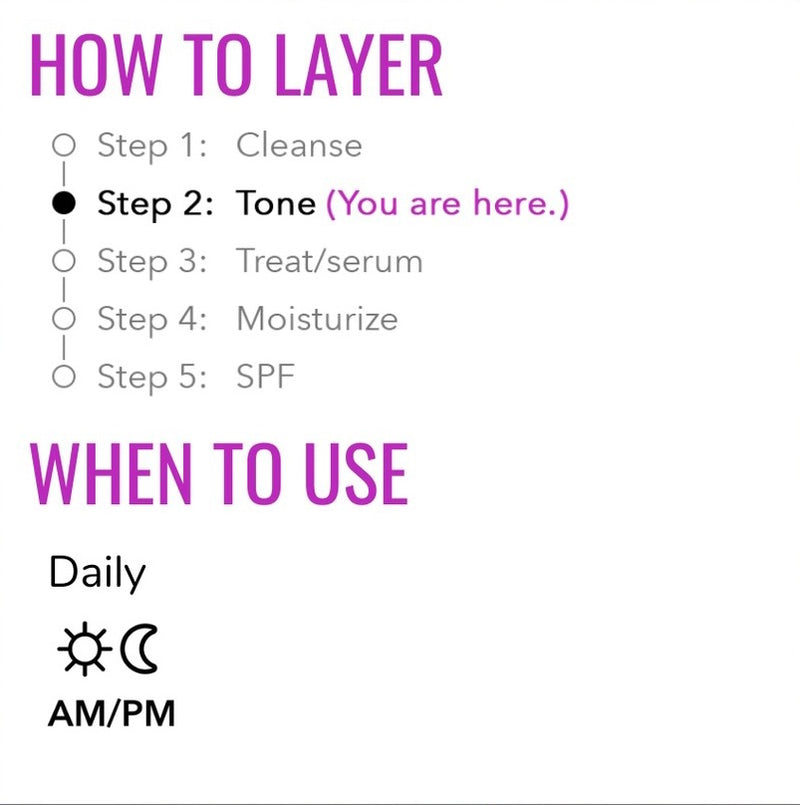 HOW TO LAYER

Step 1: Cleanse
Step 2: Tone (You are here.)
Step 3: Treat/serum
Step 4: Moisturize
Step 5: SPF

WHEN TO USE

Daily

AM/PM