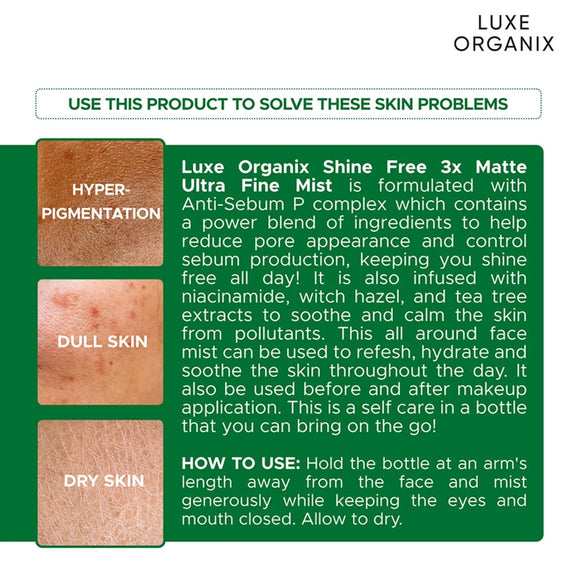 LUXE
ORGANIX

USE THIS PRODUCT TO SOLVE THESE SKIN PROBLEMS

HYPER-PIGMENTATION

DULL SKIN

DRY SKIN

Luxe Organix Shine Free 3x Matte Ultra Fine Mist is formulated with Anti-Sebum P complex which contains a power blend of ingredients to help reduce pore appearance and control sebum production, keeping you shine free all day! It is also infused with niacinamide, witch hazel, and tea tree extracts to soothe and calm the skin from pollutants. This all around face mist can be used to refesh, hydrate and soothe the skin throughout the day. It also be used before and after makeup application. This is a self care in a bottle that you can bring on the go!

HOW TO USE: Hold the bottle at an arm's length away from the face and mist generously while keeping the eyes and mouth closed. Allow to dry.