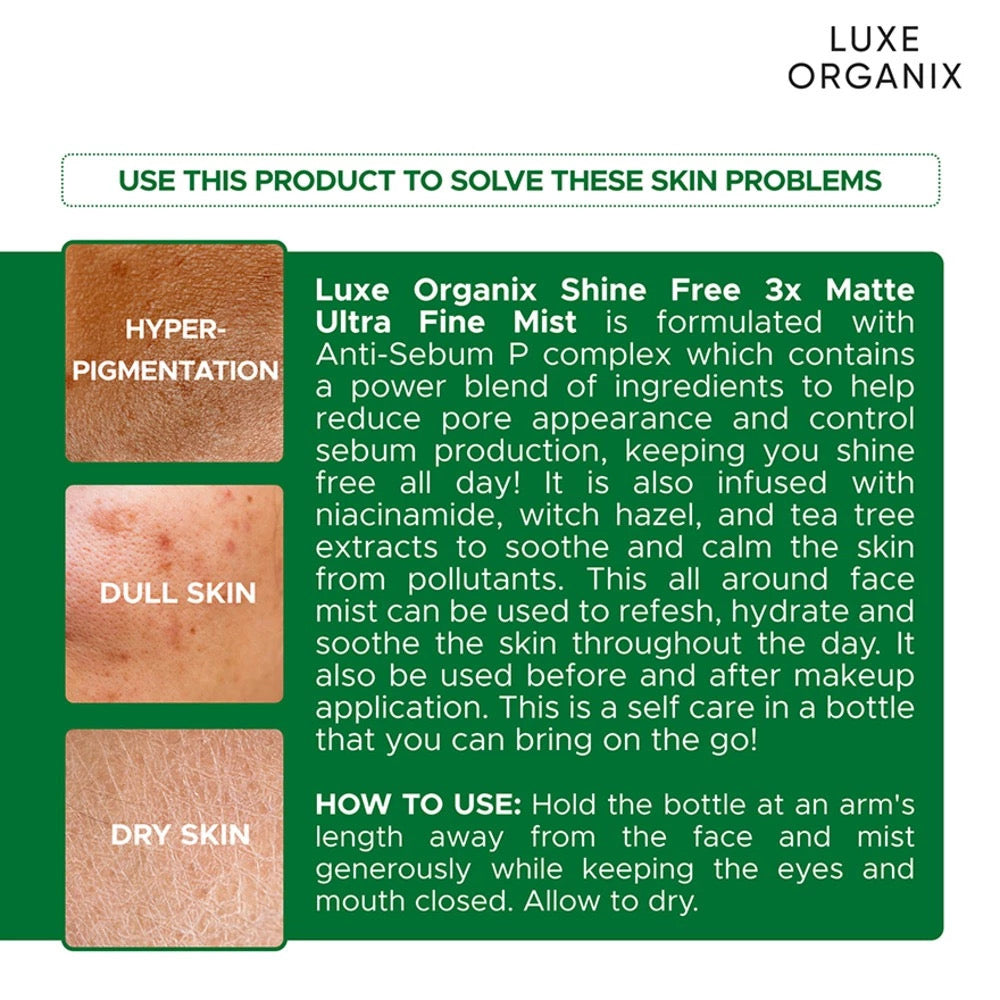 LUXE
ORGANIX

USE THIS PRODUCT TO SOLVE THESE SKIN PROBLEMS

HYPER-PIGMENTATION

DULL SKIN

DRY SKIN

Luxe Organix Shine Free 3x Matte Ultra Fine Mist is formulated with Anti-Sebum P complex which contains a power blend of ingredients to help reduce pore appearance and control sebum production, keeping you shine free all day! It is also infused with niacinamide, witch hazel, and tea tree extracts to soothe and calm the skin from pollutants. This all around face mist can be used to refesh, hydrate and soothe the skin throughout the day. It also be used before and after makeup application. This is a self care in a bottle that you can bring on the go!

HOW TO USE: Hold the bottle at an arm's length away from the face and mist generously while keeping the eyes and mouth closed. Allow to dry.