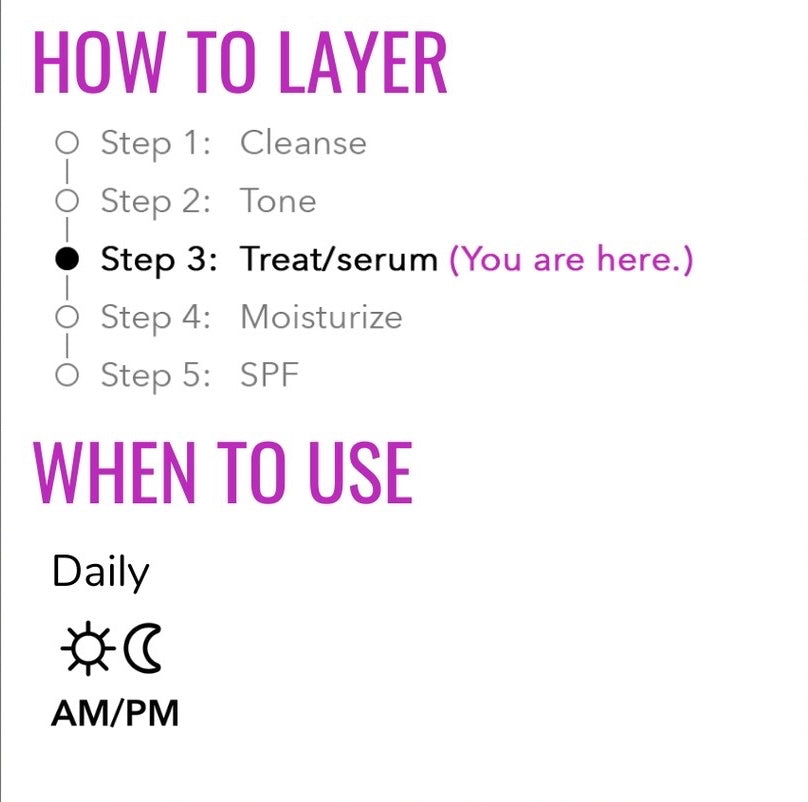 HOW TO LAYER

Step 1: Cleanse
Step 2: Tone
Step 3: Treat/serum (You are here.)
Step 4: Moisturize
Step 5: SPF

WHEN TO USE

Daily

AM/PM