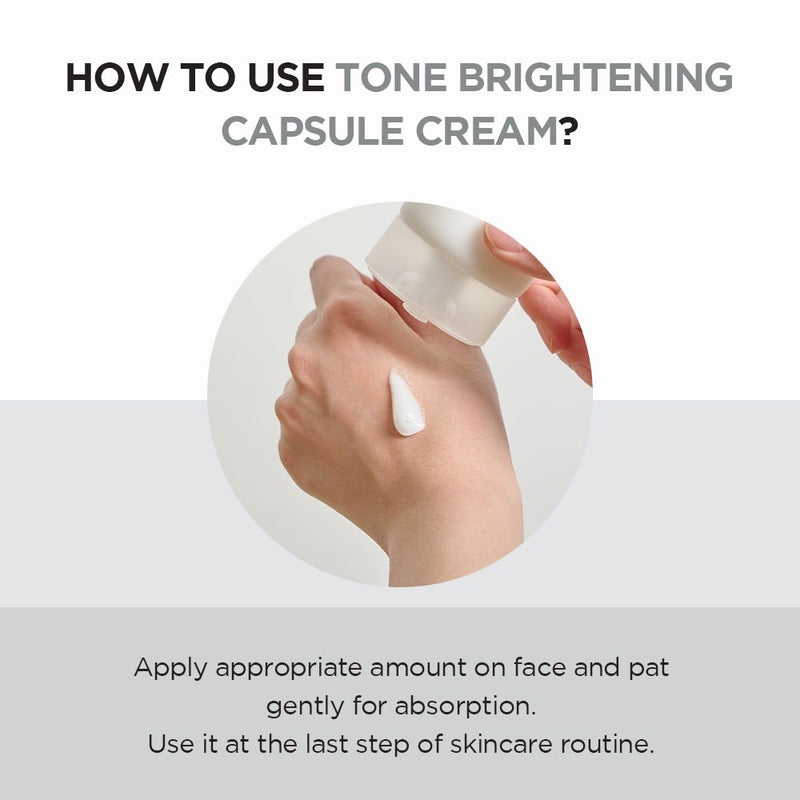 HOW TO USE TONE BRIGHTENING CAPSULE CREAM?

Apply appropriate amount on face and pat gently for absorption.
Use it at the last step of skincare routine.